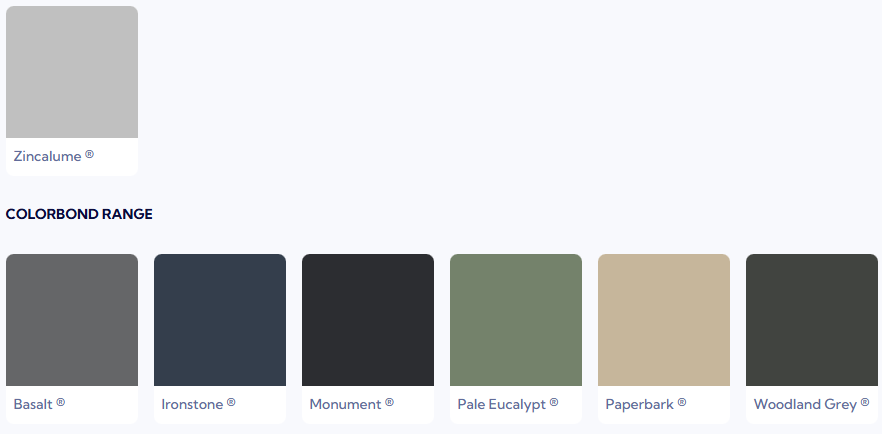 Zincalume ®

COLORBOND RANGE

Basalt ®

Ironstone ®

Monument ®

Pale Eucalypt ®

Paperbark ®

Woodland Grey ®